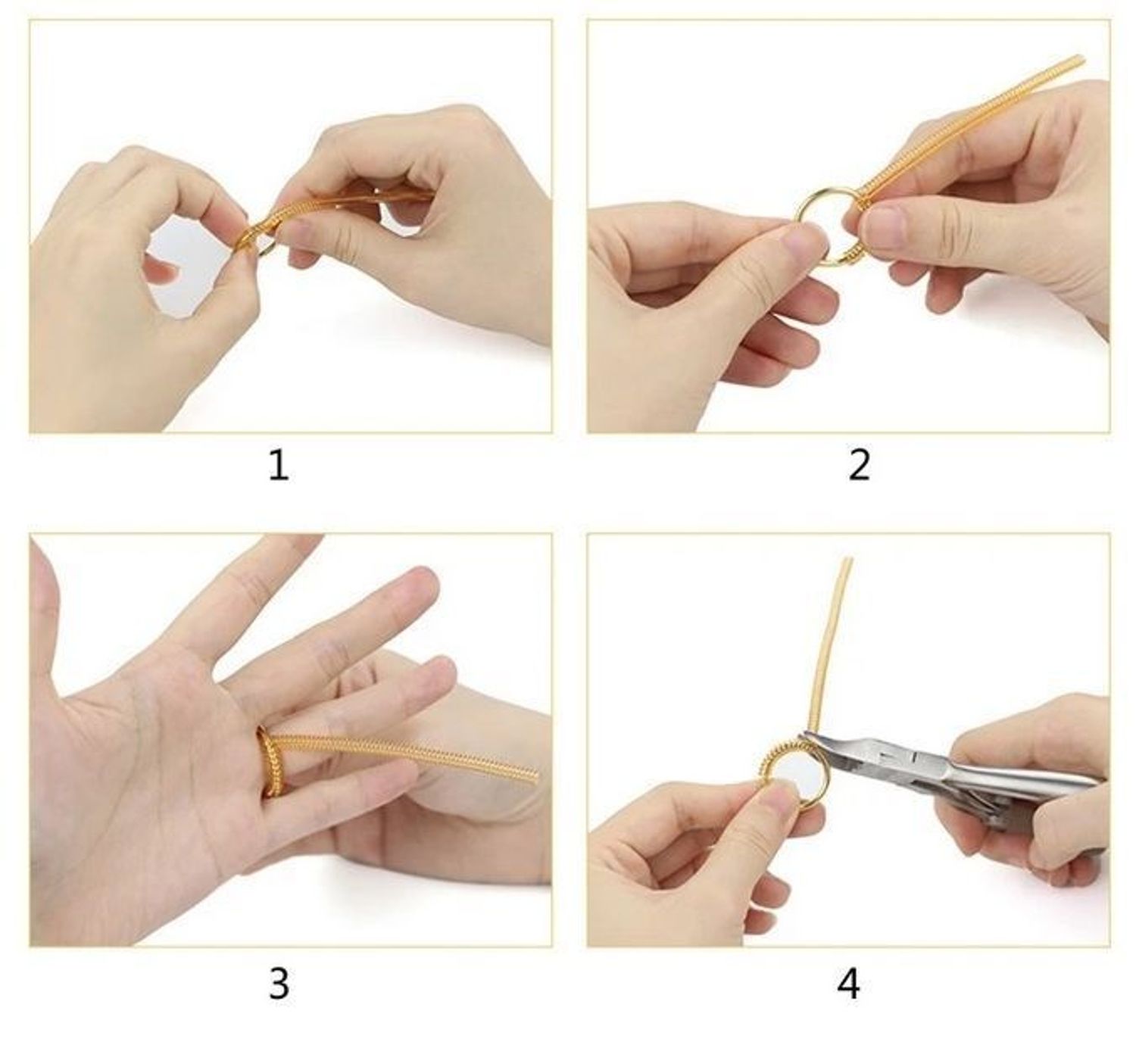 1

2

3

4